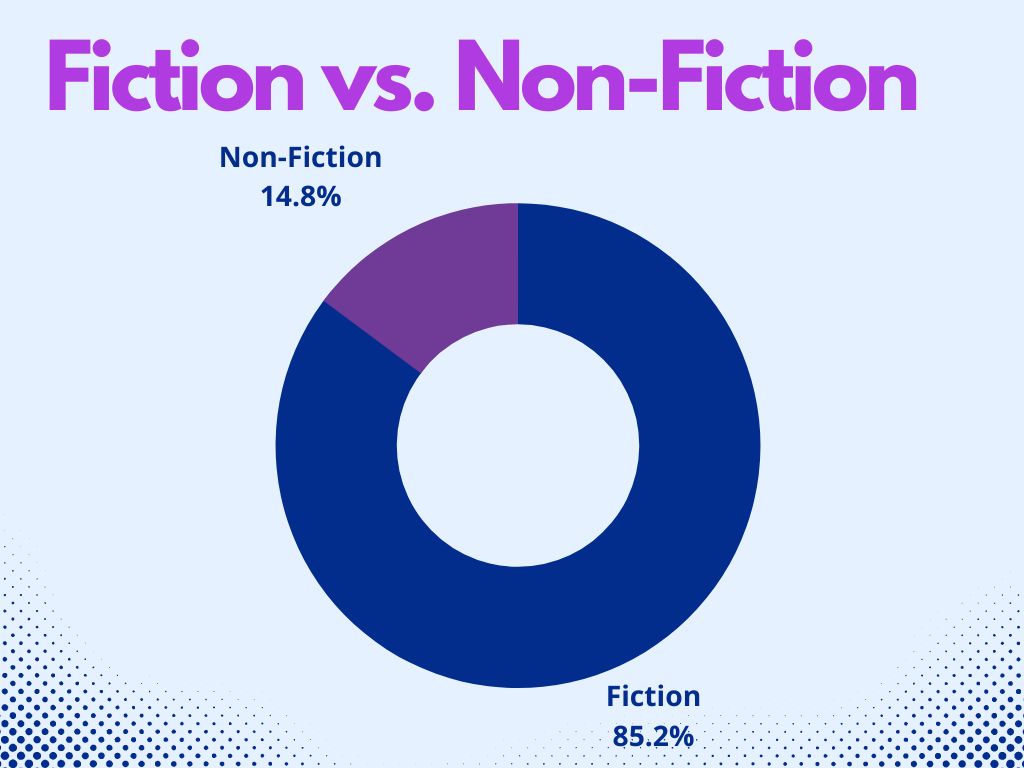 Fiction vs. Non-Fiction

Non-Fiction
14.8%

Fiction
85.2%